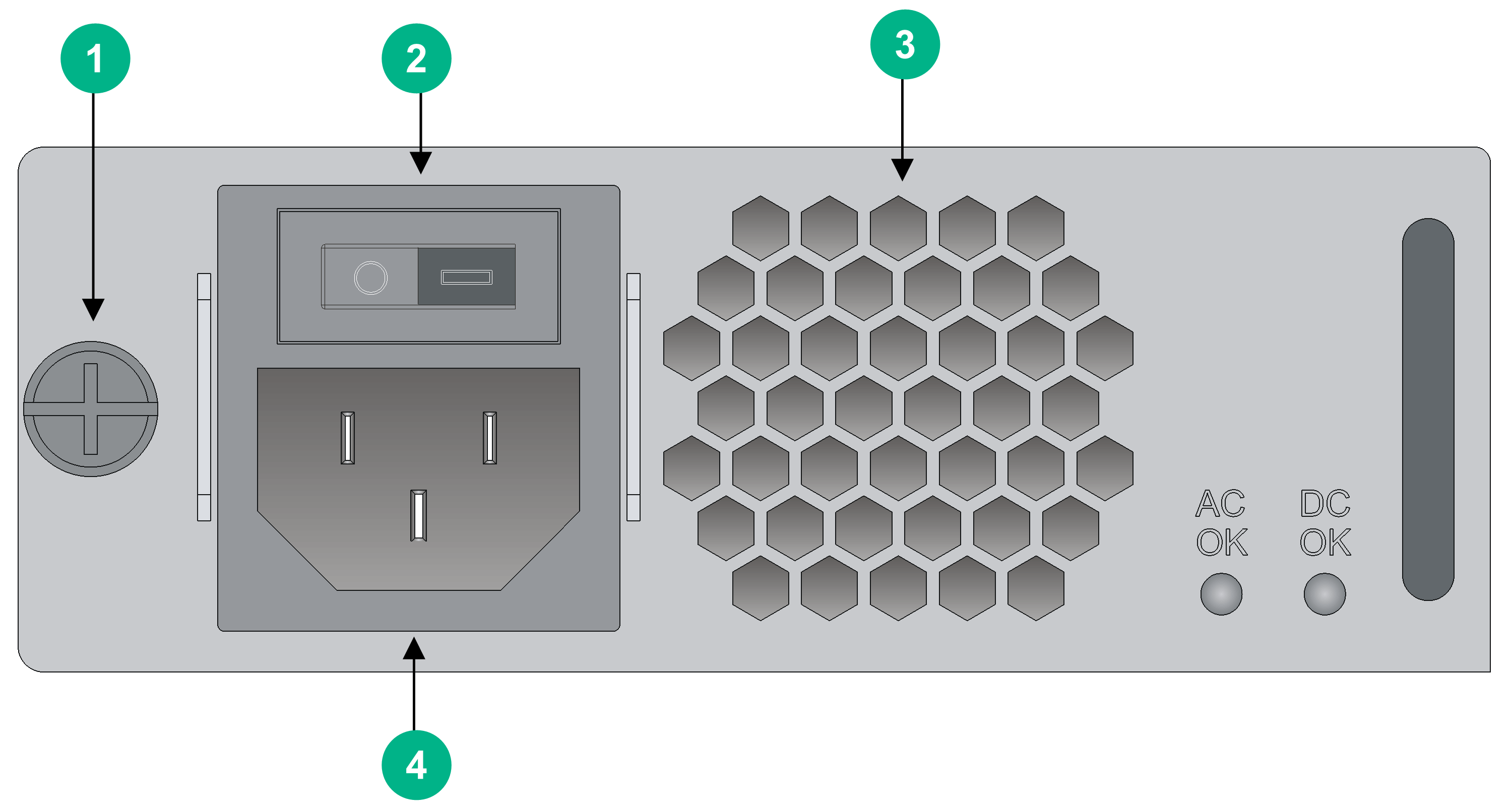 1
2
3
AC OK
DC OK
4