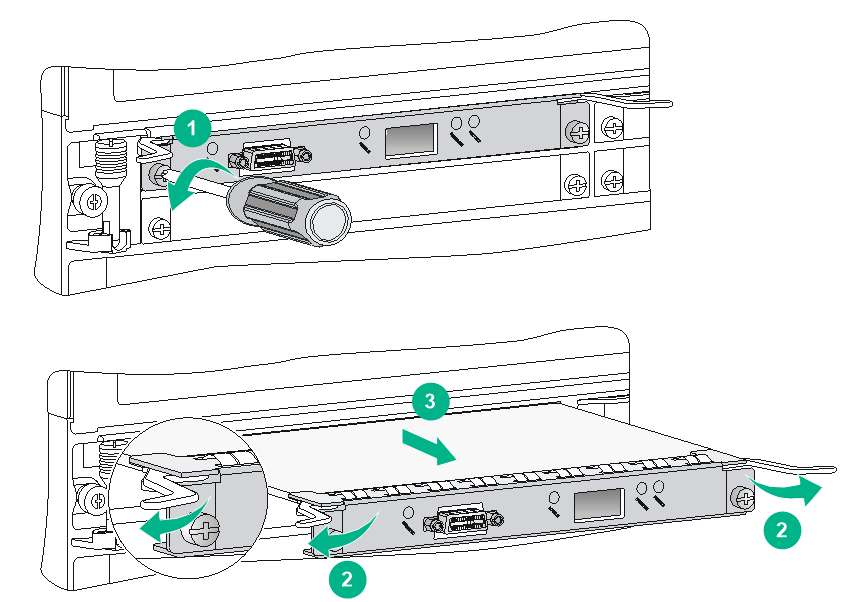 1

3

2

2