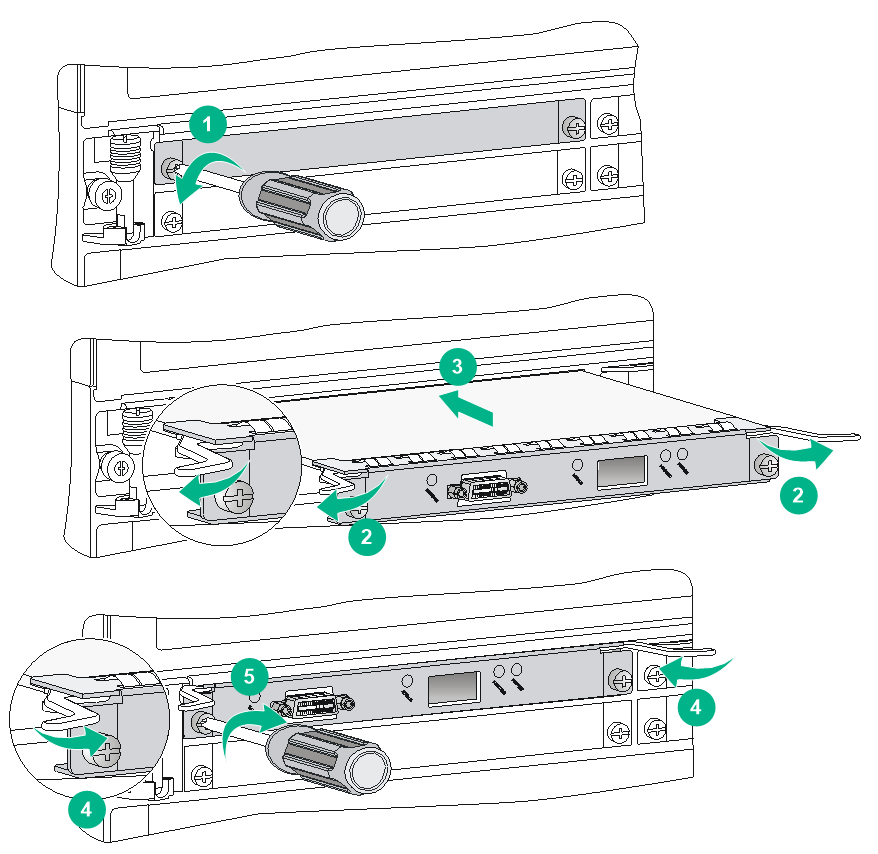 1

3

2

2

5

4

4