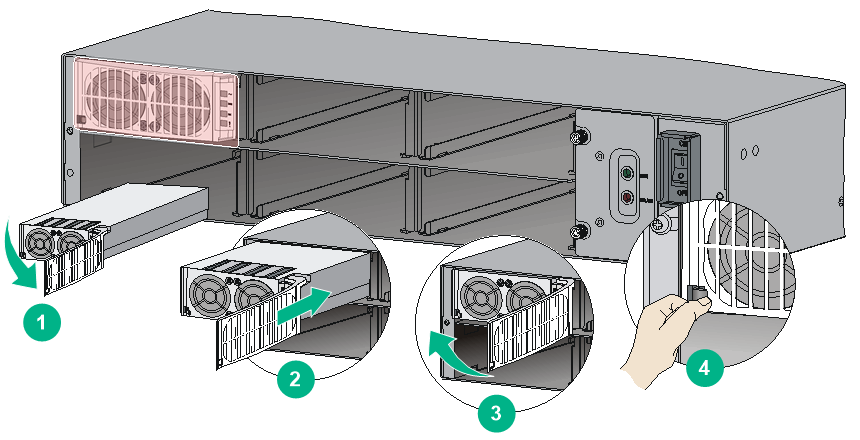 1
2
3
4