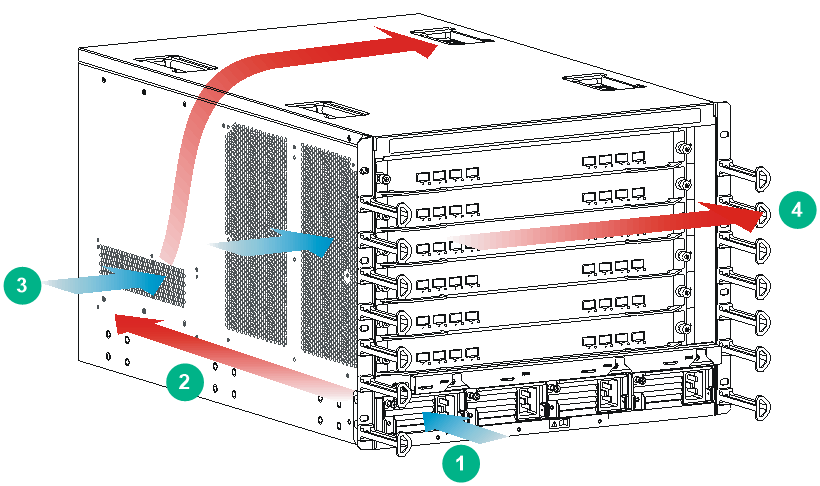 3
2
1
4