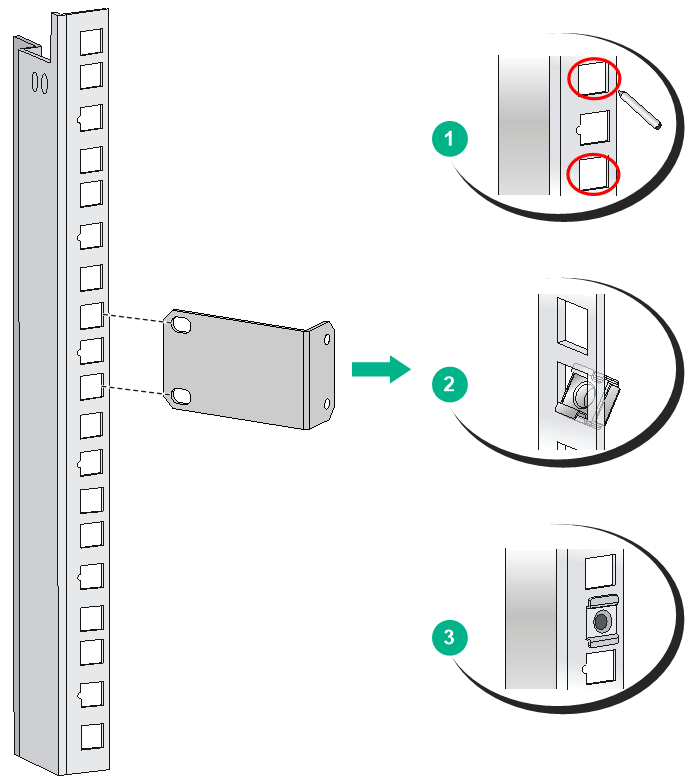 1

2

3