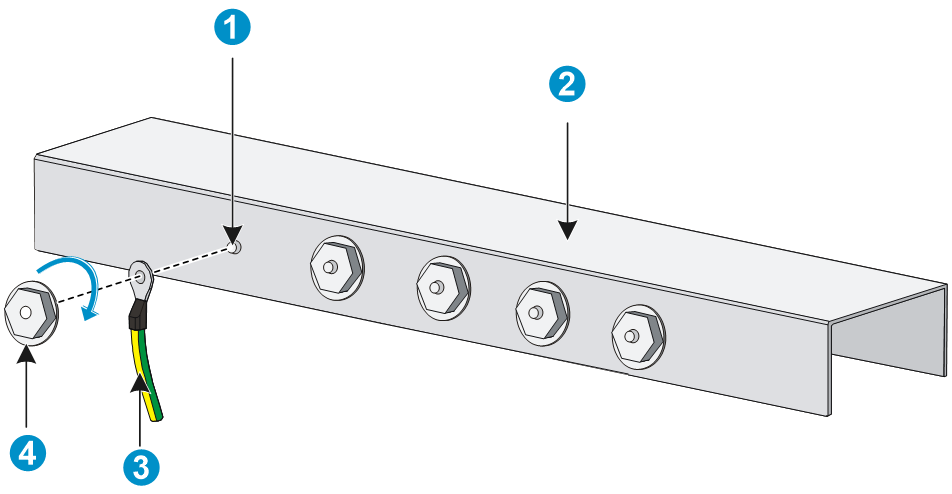 1
2
4
3