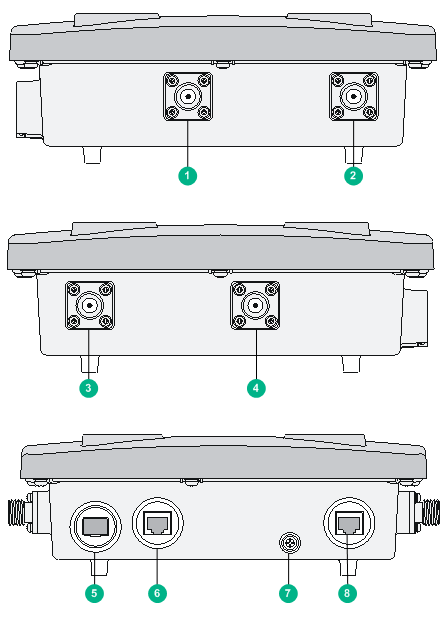 1
2
3
4
5
6
7
8