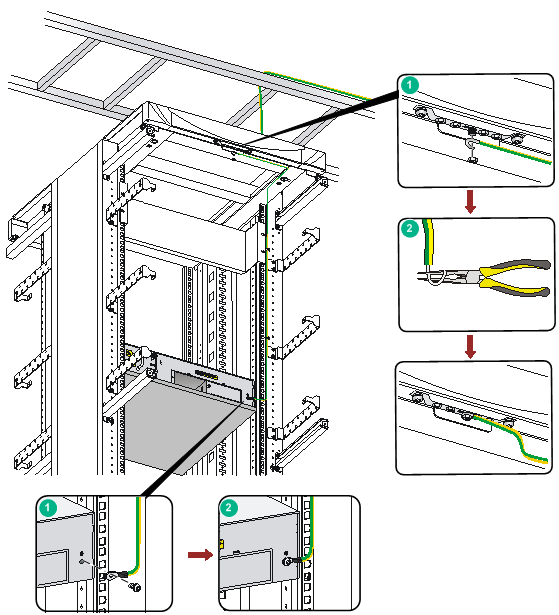 1

2

1

2