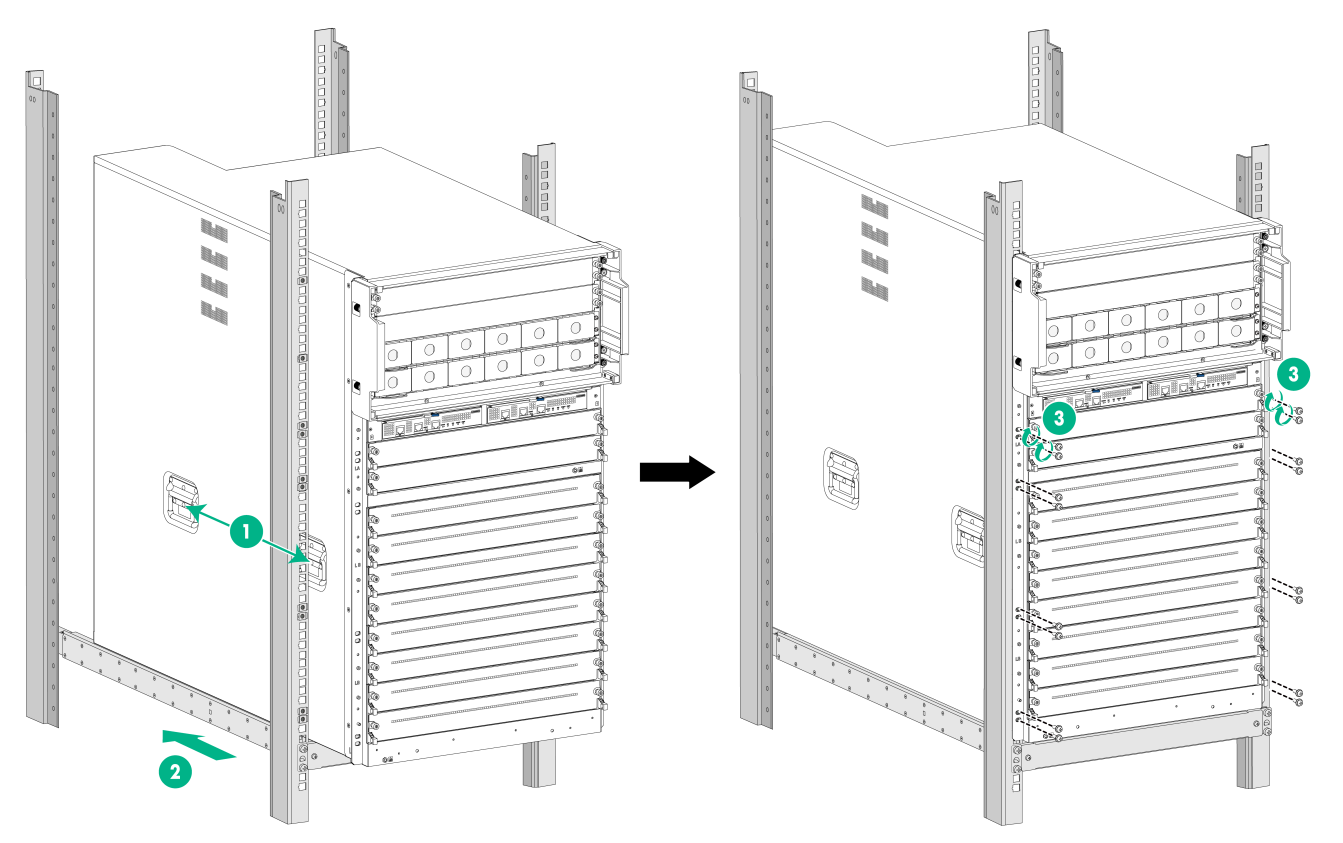 1
2
3
3