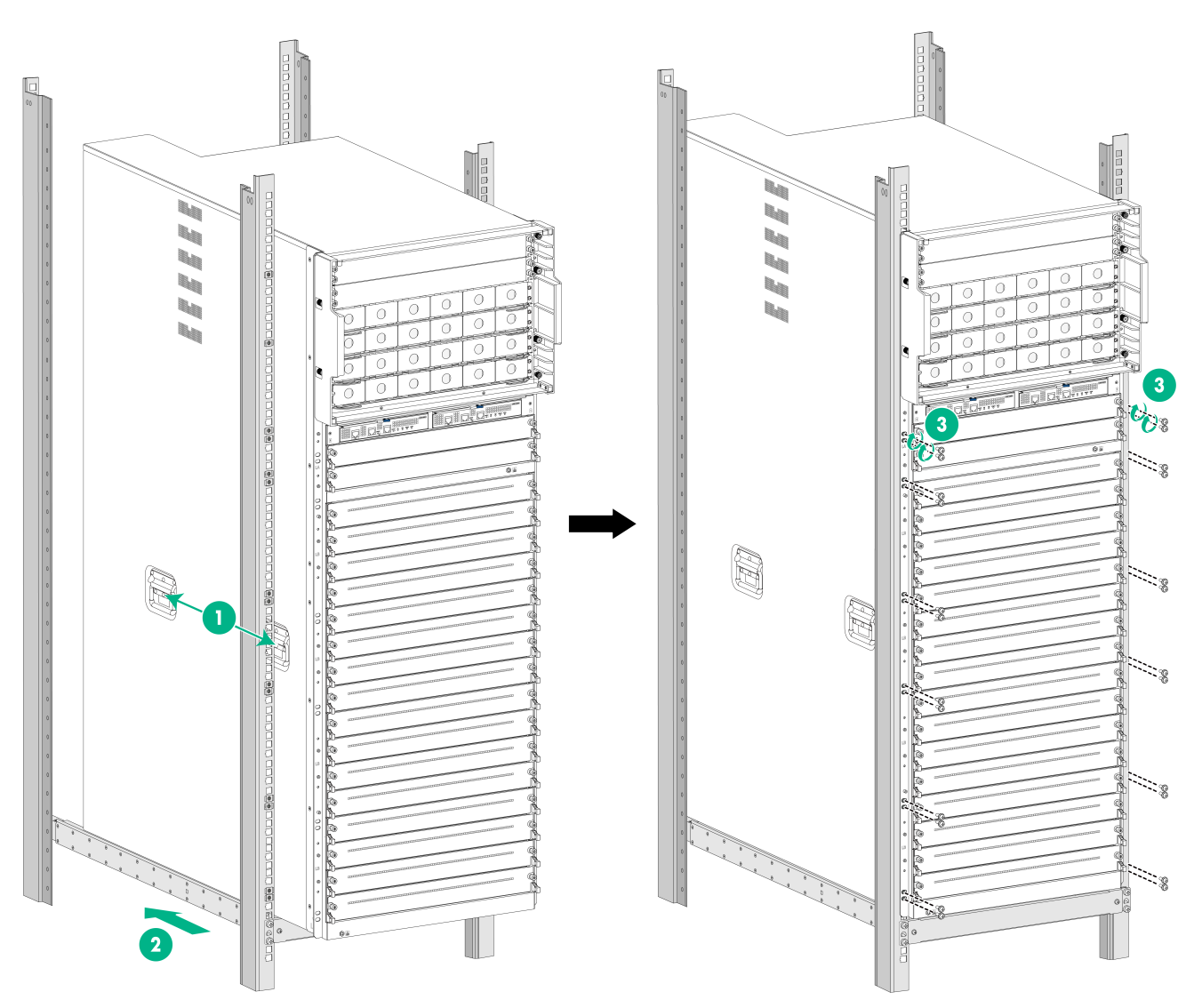 1

2

3

3