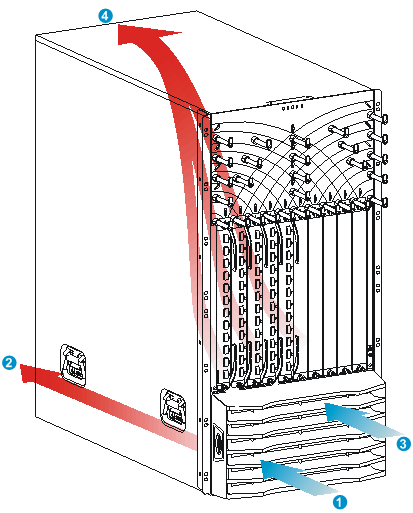 4
2
3
1